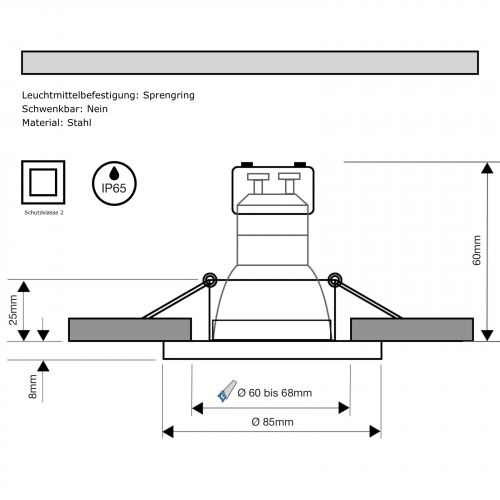 Leuchtmittelbefestigung: Sprengring
Schwenkbar: Nein
Material: Stahl

Schutzklasse 2

IP65

60mm

25mm

8mm

Ø 60 bis 68mm

Ø 85mm